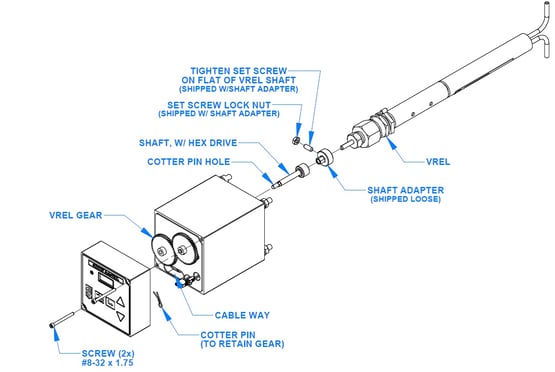 TIGHTEN SET SCREW ON FLAT OF VREL SHAFT
(SHIPPED W/SHAFT ADAPTER)

SET SCREW LOCK NUT
(SHIPPED W/ SHAFT ADAPTER)

SHAFT, W/ HEX DRIVE

COTTER PIN HOLE

VREL

SHAFT ADAPTER
(SHIPPED LOOSE)

VREL GEAR

CABLE WAY

COTTER PIN
(TO RETAIN GEAR)

SCREW (2x)
#8-32 x 1.75